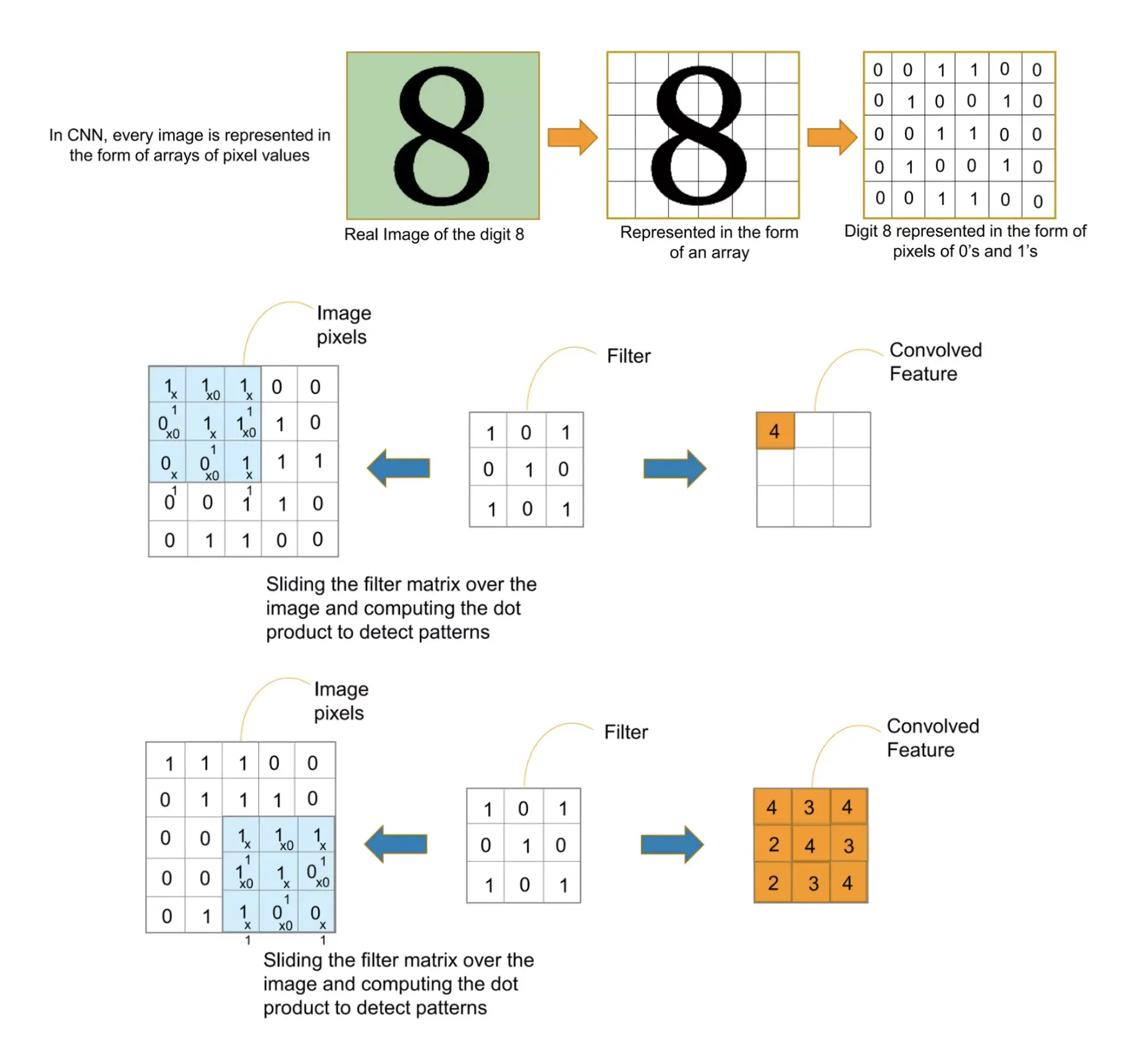 In CNN, every image is represented in the form of arrays of pixel values

8

Real Image of the digit 8

8

Represented in the form of an array

| 0 | 0 | 1 | 1 | 0 | 0 |
|---|---|---|---|---|---|
| 0 | 1 | 0 | 0 | 1 | 0 |
| 0 | 0 | 1 | 1 | 0 | 0 |
| 0 | 1 | 0 | 0 | 1 | 0 |
| 0 | 0 | 1 | 1 | 0 | 0 |

Digit 8 represented in the form of pixels of 0's and 1's

Image pixels

| $1_{x1}$ | $1_{x0}$ | $1_{x1}$ | 0 | 0 |
|---|---|---|---|---|
| $0_{x0}$ | $1_{x1}$ | $1_{x0}$ | 1 | 0 |
| $0_{x1}$ | $0_{x0}$ | $1_{x1}$ | 1 | 1 |
| 0 | 0 | 1 | 1 | 0 |
| 0 | 1 | 1 | 0 | 0 |

Filter

| 1 | 0 | 1 |
|---|---|---|
| 0 | 1 | 0 |
| 1 | 0 | 1 |

Convolved Feature

| 4 | | |
|---|---|---|
| | | |
| | | |

Sliding the filter matrix over the image and computing the dot product to detect patterns

Image pixels

| 1 | 1 | 1 | 0 | 0 |
|---|---|---|---|---|
| 0 | 1 | 1 | 1 | 0 |
| 0 | 0 | $1_{x1}$ | $1_{x0}$ | $1_{x1}$ |
| 0 | 0 | $1_{x0}$ | $1_{x1}$ | $0_{x0}$ |
| 0 | 1 | $1_{x1}$ | $0_{x0}$ | $0_{x1}$ |

Filter

| 1 | 0 | 1 |
|---|---|---|
| 0 | 1 | 0 |
| 1 | 0 | 1 |

Convolved Feature

| 4 | 3 | 4 |
|---|---|---|
| 2 | 4 | 3 |
| 2 | 3 | 4 |

Sliding the filter matrix over the image and computing the dot product to detect patterns